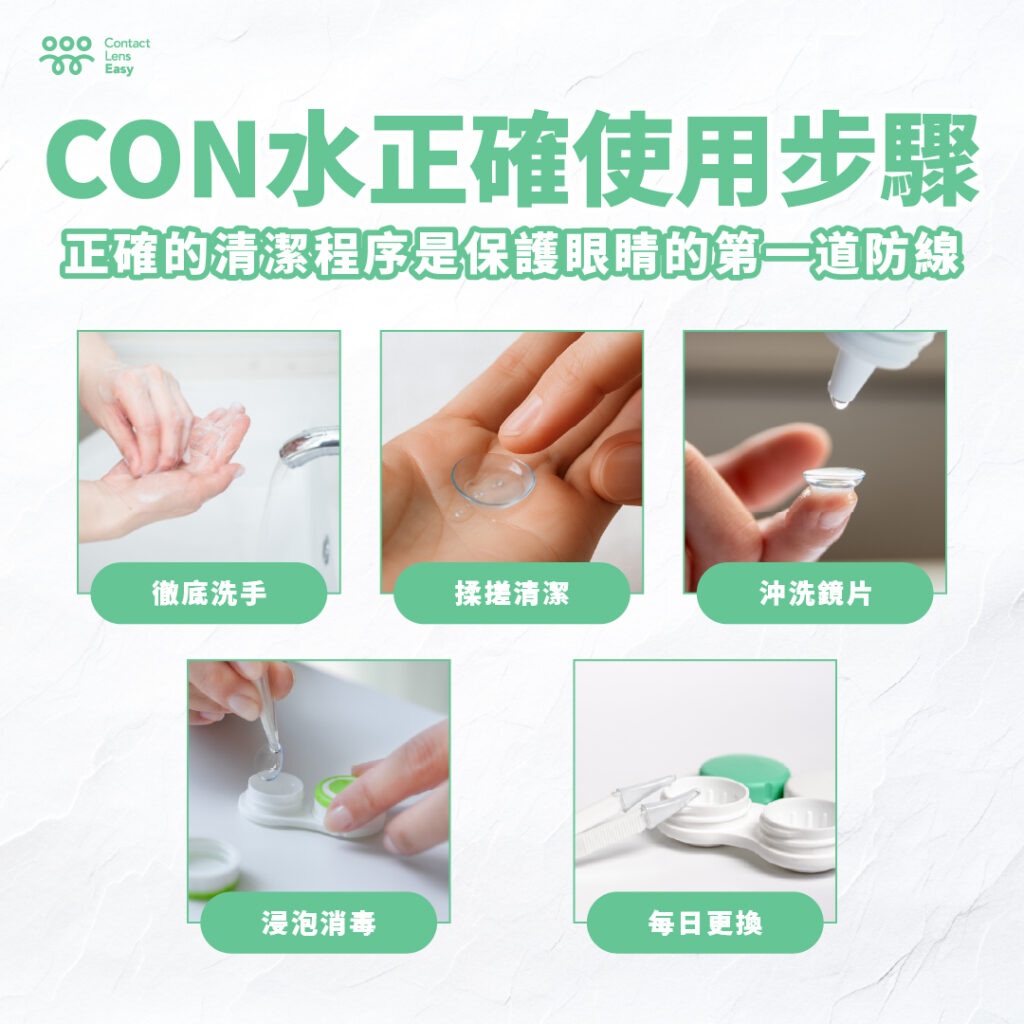 Contact Lens Easy

CON水正確使用步驟

正確的清潔程序是保護眼睛的第一道防線

徹底洗手

揉搓清潔

沖洗鏡片

浸泡消毒

每日更換