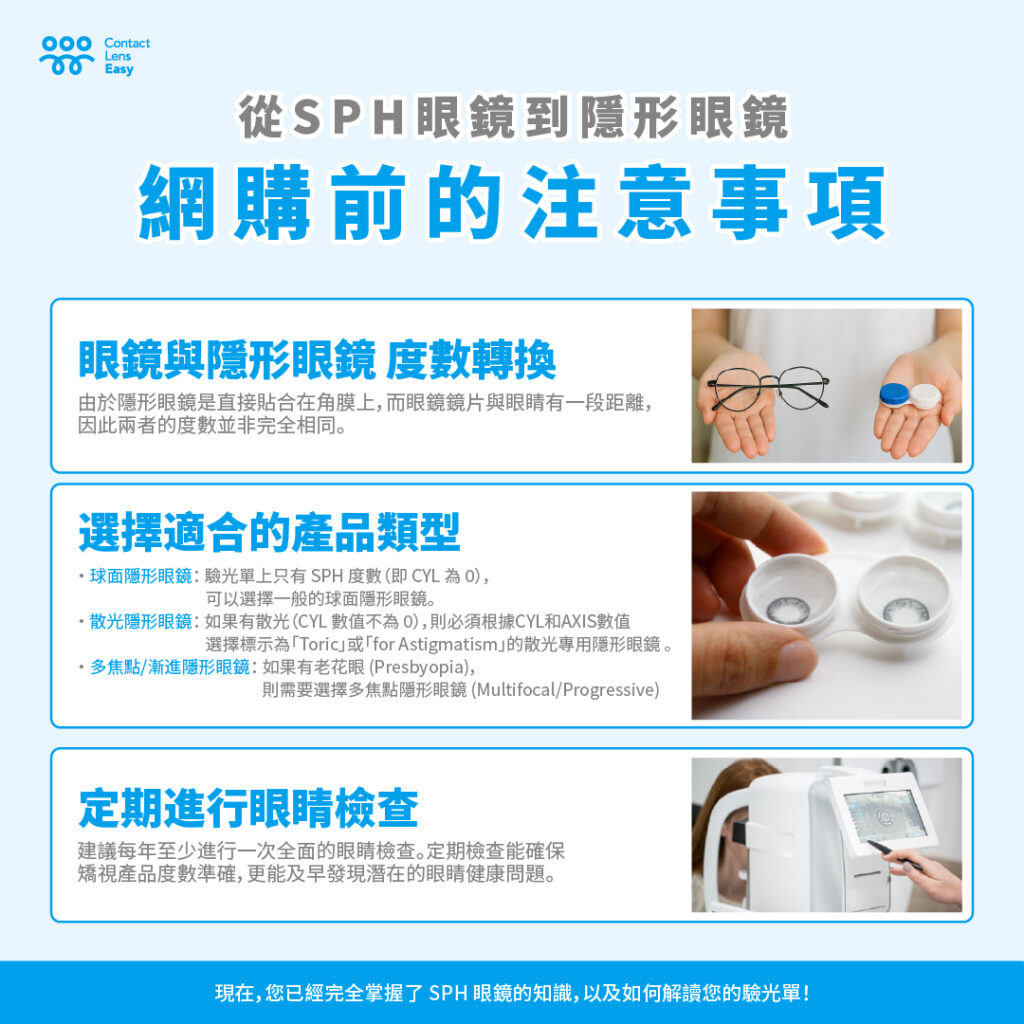 Contact Lens Easy

從SPH眼鏡到隱形眼鏡

網購前的注意事項

眼鏡與隱形眼鏡 度數轉換

由於隱形眼鏡是直接貼合在角膜上，而眼鏡鏡片與眼睛有一段距離，因此兩者的度數並非完全相同。

選擇適合的產品類型

・球面隱形眼鏡：驗光單上只有 SPH 度數（即 CYL 為 0），可以選擇一般的球面隱形眼鏡。

・散光隱形眼鏡：如果有散光（CYL 數值不為 0），則必須根據CYL和AXIS數值選擇標示為「Toric」或「for Astigmatism」的散光專用隱形眼鏡 。

・多焦點/漸進隱形眼鏡：如果有老花眼 (Presbyopia)，則需要選擇多焦點隱形眼鏡 (Multifocal/Progressive)

定期進行眼睛檢查

建議每年至少進行一次全面的眼睛檢查。定期檢查能確保矯視產品度數準確，更能及早發現潛在的眼睛健康問題。

現在，您已經完全掌握了 SPH 眼鏡的知識，以及如何解讀您的驗光單！