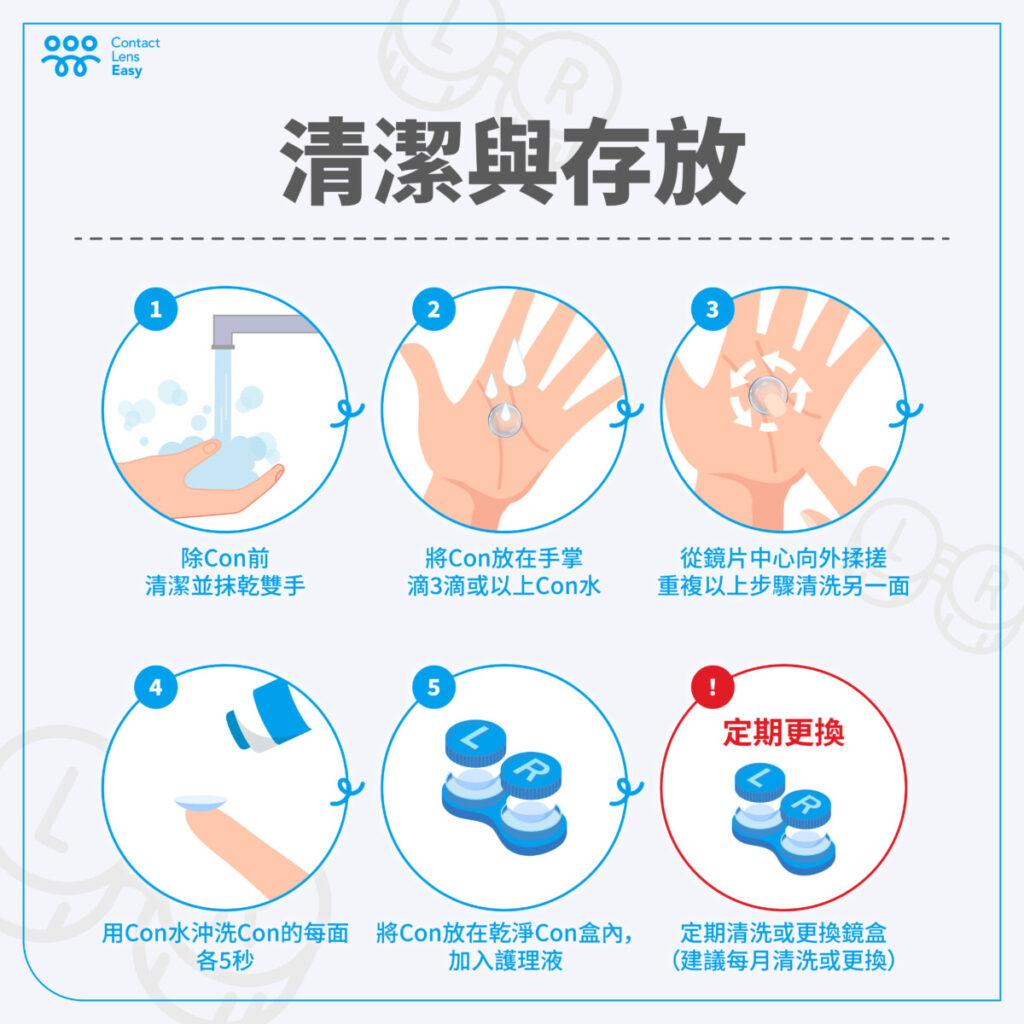 Contact Lens Easy

清潔與存放

1
除Con前
清潔並抹乾雙手

2
將Con放在手掌
滴3滴或以上Con水

3
從鏡片中心向外揉搓
重複以上步驟清洗另一面

4
用Con水沖洗Con的每面
各5秒

5
L R
將Con放在乾淨Con盒內，
加入護理液

!
定期更換
L R
定期清洗或更換鏡盒
（建議每月清洗或更換）